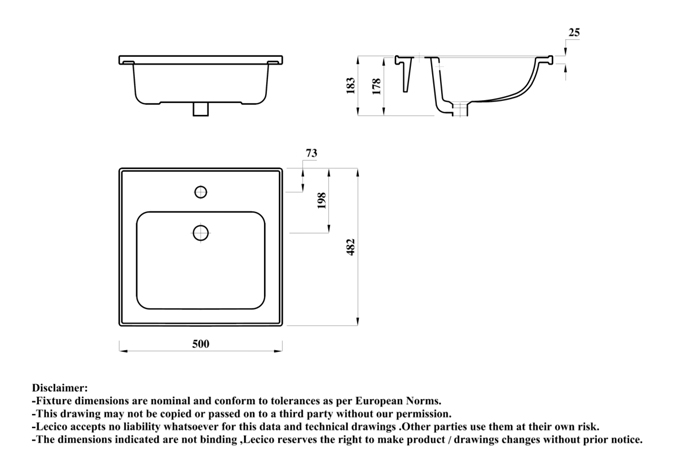 25

183

178

73

198

482

500

Disclaimer:
-Fixture dimensions are nominal and conform to tolerances as per European Norms.
-This drawing may not be copied or passed on to a third party without our permission.
-Lecico accepts no liability whatsoever for this data and technical drawings .Other parties use them at their own risk.
-The dimensions indicated are not binding ,Lecico reserves the right to make product / drawings changes without prior notice.