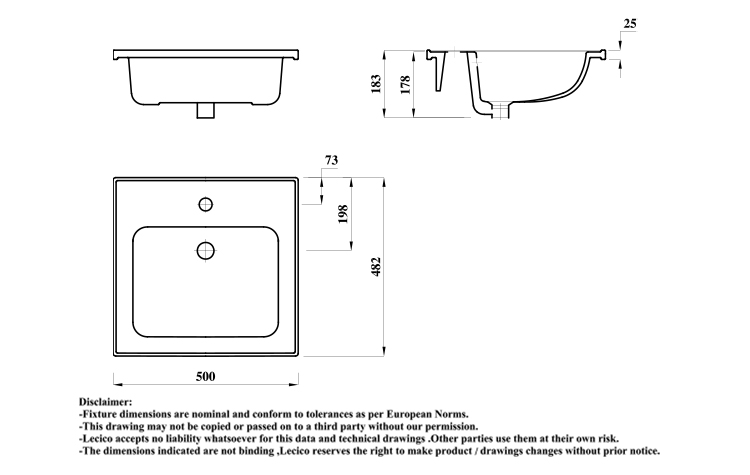 25

183

178

73

198

482

500

Disclaimer:
-Fixture dimensions are nominal and conform to tolerances as per European Norms.
-This drawing may not be copied or passed on to a third party without our permission.
-Lecico accepts no liability whatsoever for this data and technical drawings .Other parties use them at their own risk.
-The dimensions indicated are not binding ,Lecico reserves the right to make product / drawings changes without prior notice.