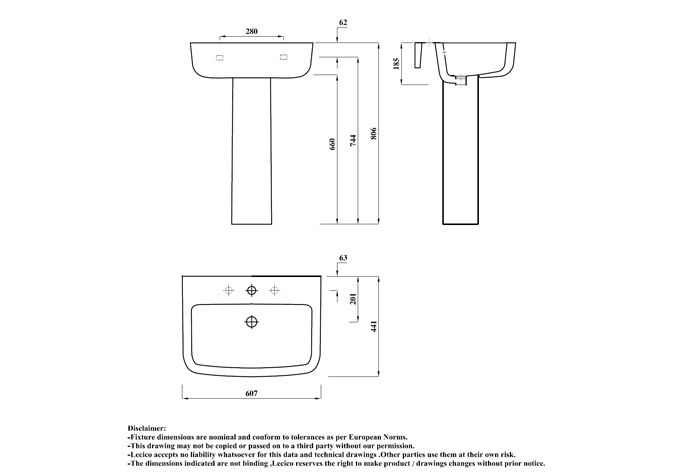 280

62

185

660

744

806

63

201

441

607

Disclaimer:
-Fixture dimensions are nominal and conform to tolerances as per European Norms.
-This drawing may not be copied or passed on to a third party without our permission.
-Lecico accepts no liability whatsoever for this data and technical drawings .Other parties use them at their own risk.
-The dimensions indicated are not binding ,Lecico reserves the right to make product / drawings changes without prior notice.