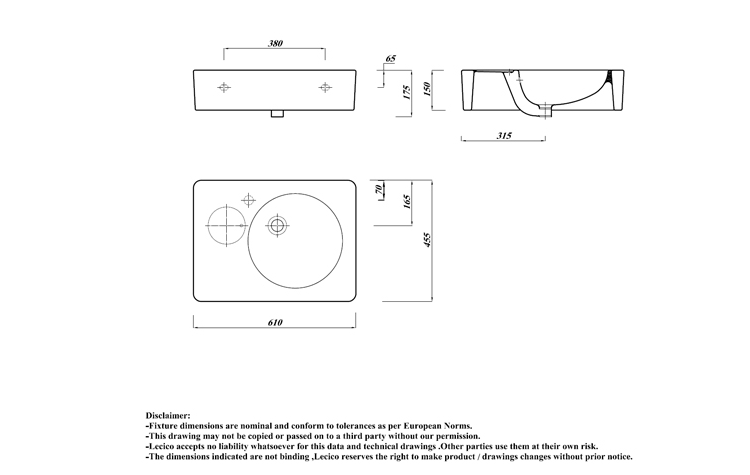 380

65

175

150

315

70

165

455

610

Disclaimer:
-Fixture dimensions are nominal and conform to tolerances as per European Norms.
-This drawing may not be copied or passed on to a third party without our permission.
-Lecico accepts no liability whatsoever for this data and technical drawings .Other parties use them at their own risk.
-The dimensions indicated are not binding ,Lecico reserves the right to make product / drawings changes without prior notice.