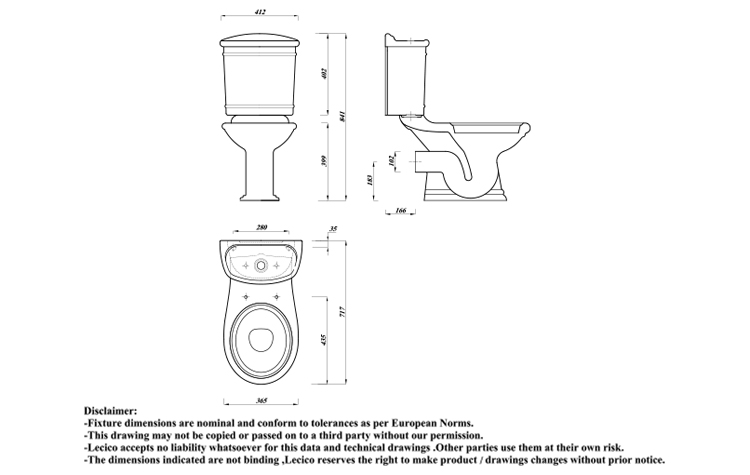 412

402

841

399

102

183

166

280

35

717

435

365

Disclaimer:
-Fixture dimensions are nominal and conform to tolerances as per European Norms.
-This drawing may not be copied or passed on to a third party without our permission.
-Lecico accepts no liability whatsoever for this data and technical drawings .Other parties use them at their own risk.
-The dimensions indicated are not binding ,Lecico reserves the right to make product / drawings changes without prior notice.