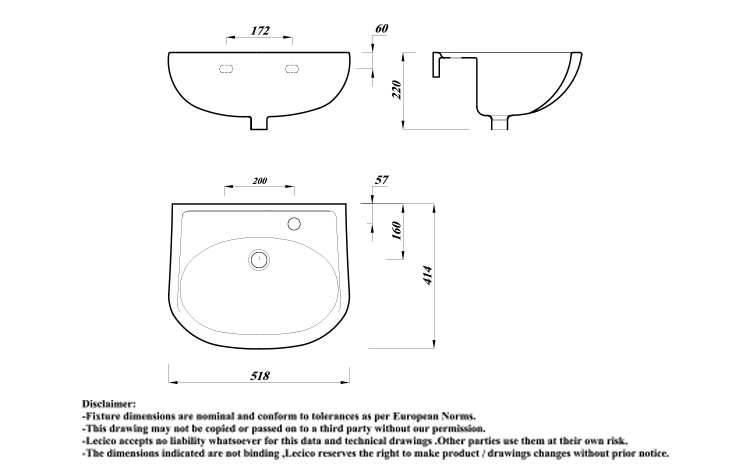 172

60

220

200

57

160

414

518

Disclaimer:
-Fixture dimensions are nominal and conform to tolerances as per European Norms.
-This drawing may not be copied or passed on to a third party without our permission.
-Lecico accepts no liability whatsoever for this data and technical drawings .Other parties use them at their own risk.
-The dimensions indicated are not binding ,Lecico reserves the right to make product / drawings changes without prior notice.