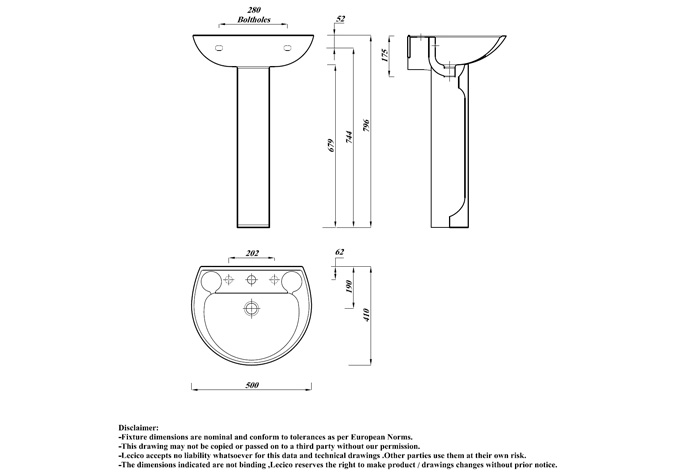 280
Boltholes

52

175

679

744

796

202

62

190

410

500

Disclaimer:
-Fixture dimensions are nominal and conform to tolerances as per European Norms.
-This drawing may not be copied or passed on to a third party without our permission.
-Lecico accepts no liability whatsoever for this data and technical drawings .Other parties use them at their own risk.
-The dimensions indicated are not binding ,Lecico reserves the right to make product / drawings changes without prior notice.